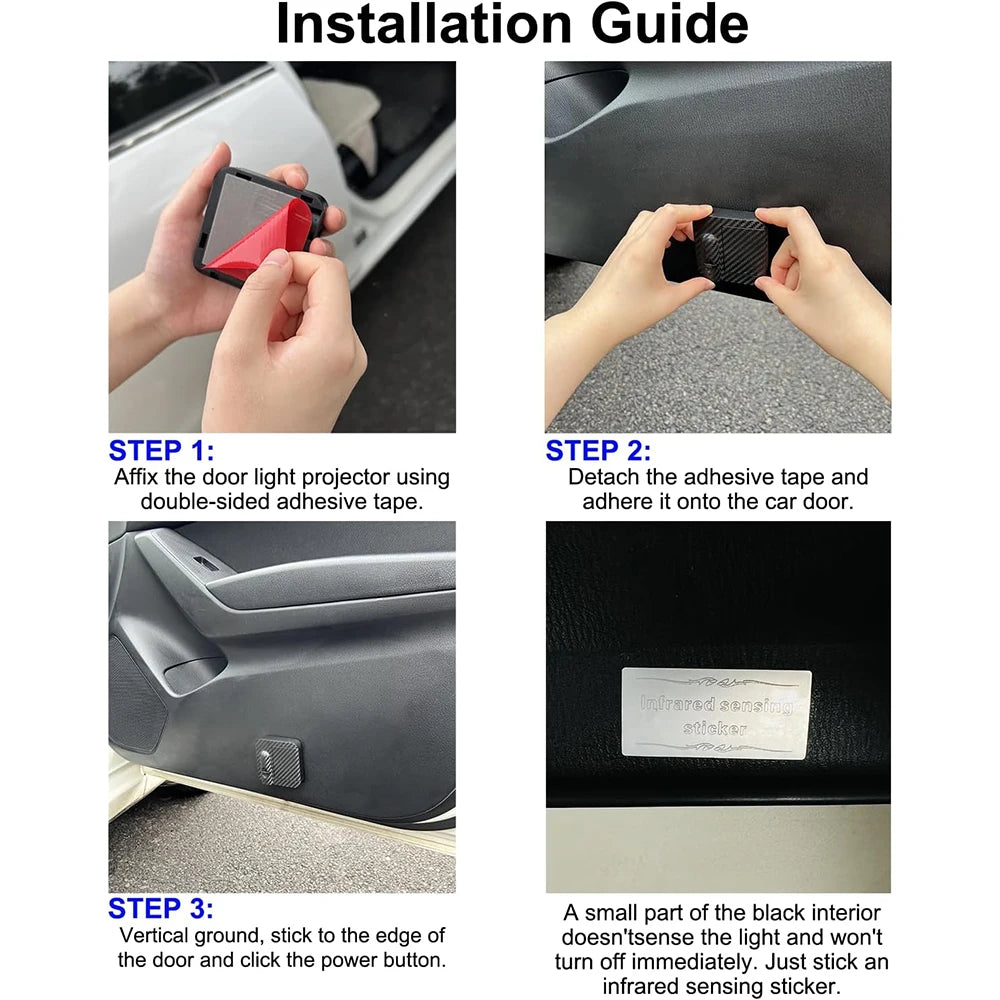 Installation Guide

STEP 1:
Affix the door light projector using double-sided adhesive tape.

STEP 2:
Detach the adhesive tape and adhere it onto the car door.

STEP 3:
Vertical ground, stick to the edge of the door and click the power button.

Infrared sensing sticker

A small part of the black interior doesn'tsense the light and won't turn off immediately. Just stick an infrared sensing sticker.